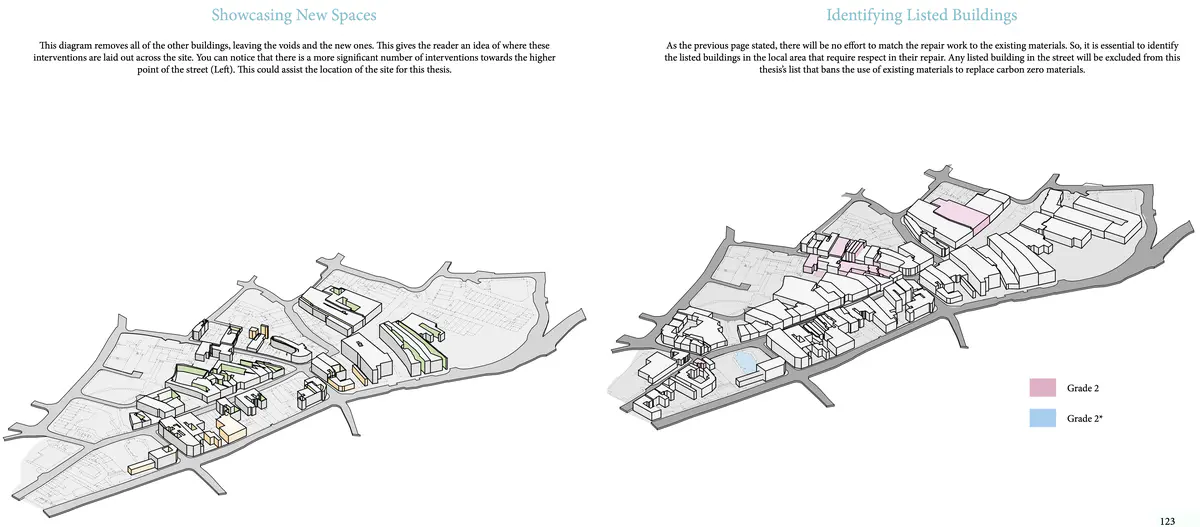 Showcasing New Spaces

This diagram removes all of the other buildings, leaving the voids and the new ones. This gives the reader an idea of where these interventions are laid out across the site. You can notice that there is a more significant number of interventions towards the higher point of the street (Left). This could assist the location of the site for this thesis.

Identifying Listed Buildings

As the previous page stated, there will be no effort to match the repair work to the existing materials. So, it is essential to identify the listed buildings in the local area that require respect in their repair. Any listed building in the street will be excluded from this thesis's list that bans the use of existing materials to replace carbon zero materials.

Grade 2

Grade 2*

123